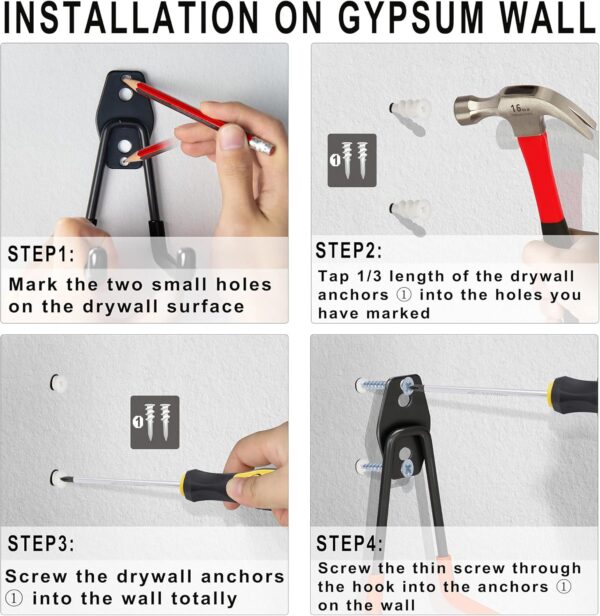 INSTALLATION ON GYPSUM WALL

STEP1:
Mark the two small holes on the drywall surface

16oz

1

STEP2:
Tap 1/3 length of the drywall anchors ① into the holes you have marked

1

STEP3:
Screw the drywall anchors ① into the wall totally

STEP4:
Screw the thin screw through the hook into the anchors ① on the wall