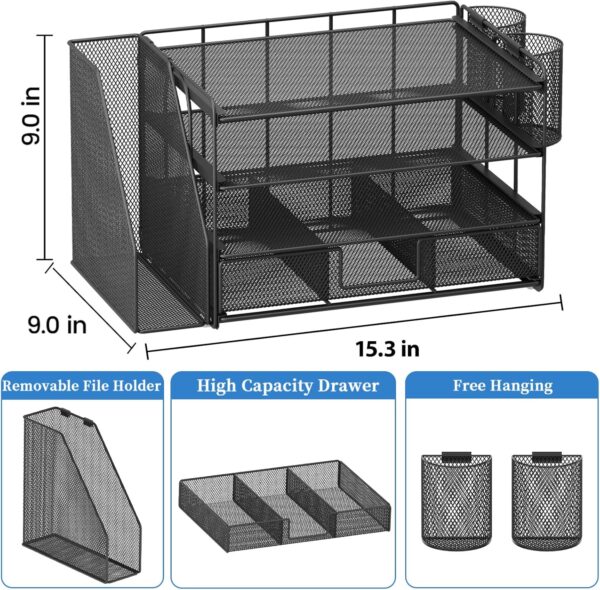 9.0 in

9.0 in

15.3 in

Removable File Holder

High Capacity Drawer

Free Hanging