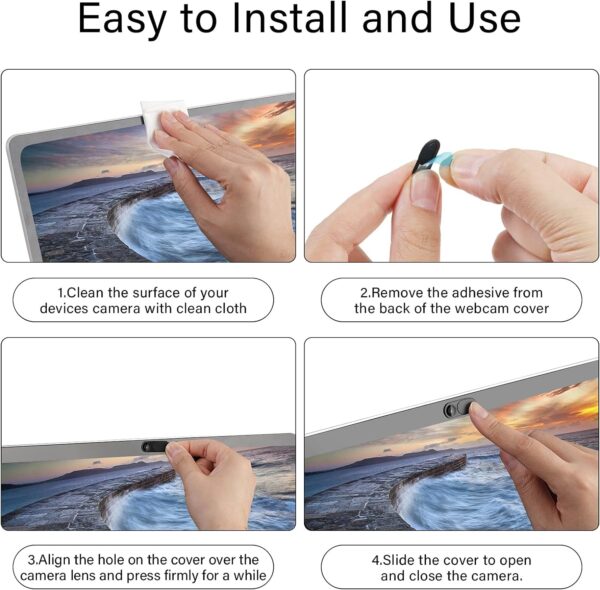 Easy to Install and Use

1.Clean the surface of your devices camera with clean cloth

2.Remove the adhesive from the back of the webcam cover

3.Align the hole on the cover over the camera lens and press firmly for a while

4.Slide the cover to open and close the camera.