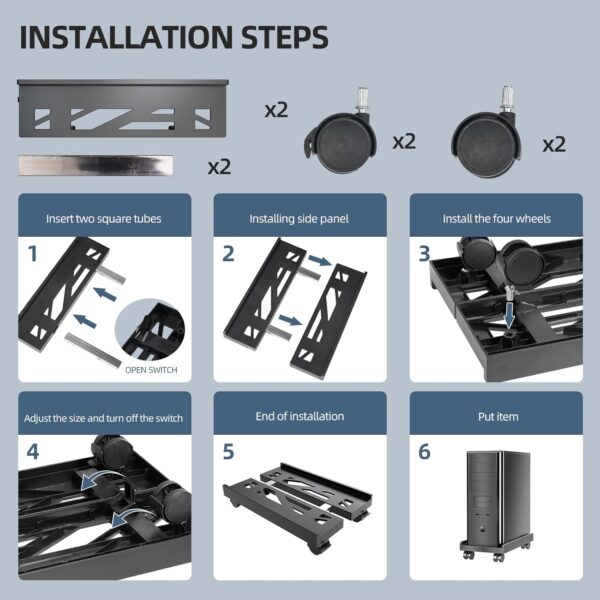 INSTALLATION STEPS

x2

x2

x2

x2

Insert two square tubes

1

OPEN SWITCH

Installing side panel

2

Install the four wheels

3

Adjust the size and turn off the switch

4

End of installation

5

Put item

6