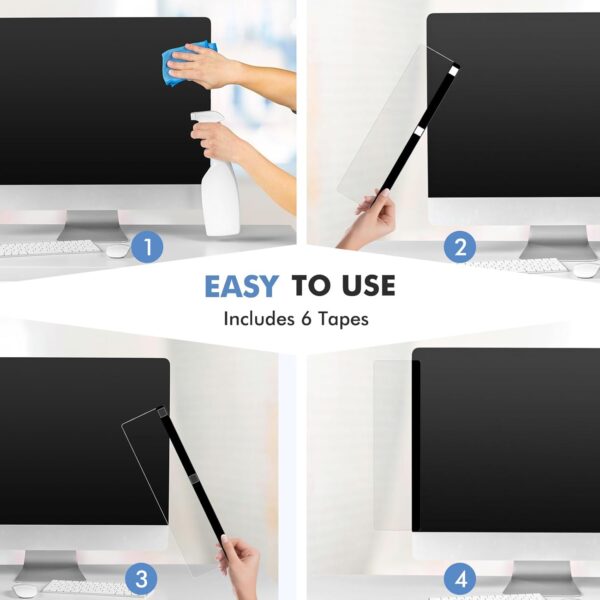 1

2

EASY TO USE
Includes 6 Tapes

3

4