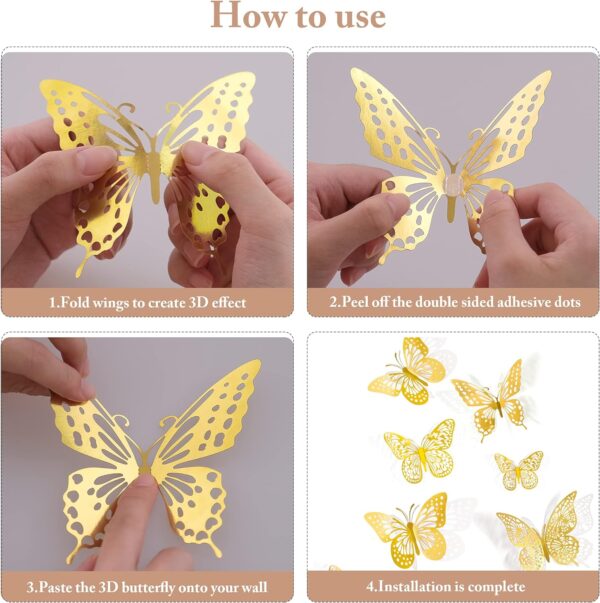 How to use

1.Fold wings to create 3D effect

2.Peel off the double sided adhesive dots

3.Paste the 3D butterfly onto your wall

4.Installation is complete