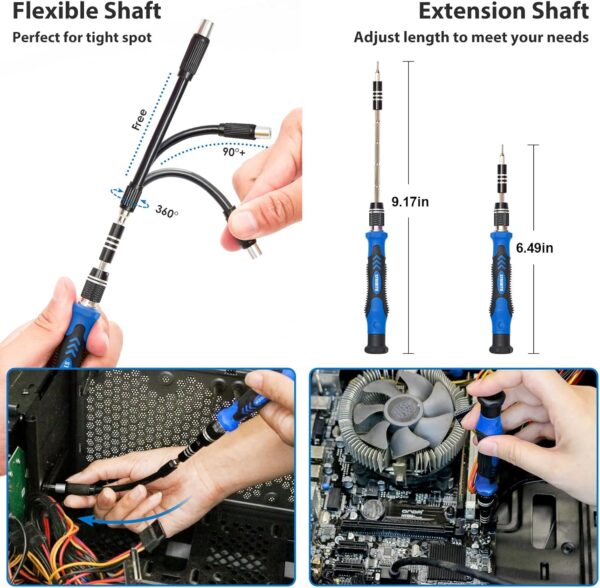 Flexible Shaft
Perfect for tight spot

Free
90°+
360°

Extension Shaft
Adjust length to meet your needs

9.17in
6.49in