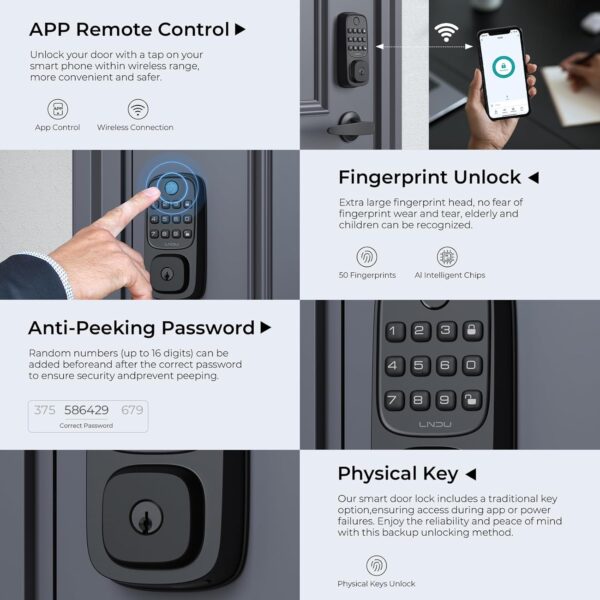 APP Remote Control ▶

Unlock your door with a tap on your smart phone within wireless range, more convenient and safer.

App Control

Wireless Connection

Fingerprint Unlock ◀

Extra large fingerprint head, no fear of fingerprint wear and tear, elderly and children can be recognized.

50 Fingerprints

AI Intelligent Chips

Anti-Peeking Password ▶

Random numbers (up to 16 digits) can be added beforeand after the correct password to ensure security andprevent peeping.

375 586429 679

Correct Password

1 2 3
4 5 6 0
7 8 9

LNDU

Physical Key ◀

Our smart door lock includes a traditional key option,ensuring access during app or power failures. Enjoy the reliability and peace of mind with this backup unlocking method.

Physical Keys Unlock