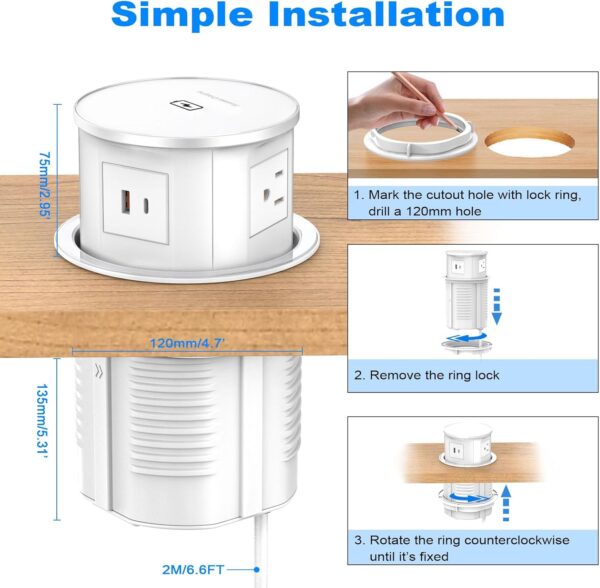 Simple Installation

75mm/2.95'

120mm/4.7'

135mm/5.31'

2M/6.6FT

1. Mark the cutout hole with lock ring, drill a 120mm hole

2. Remove the ring lock

3. Rotate the ring counterclockwise until it's fixed