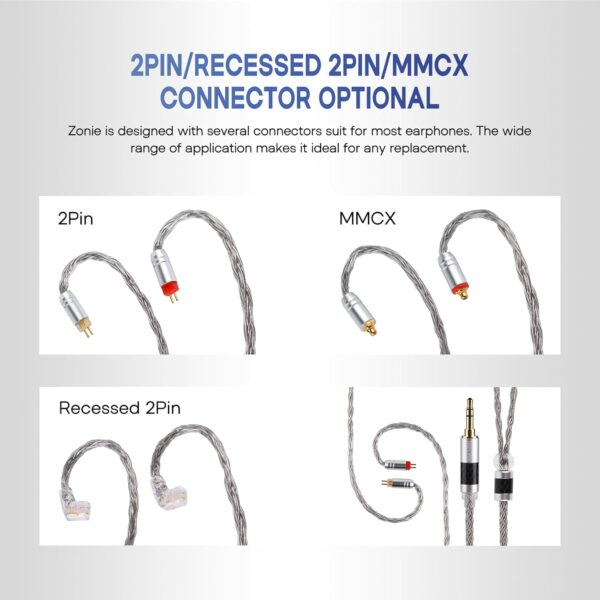 2PIN/RECESSED 2PIN/MMCX CONNECTOR OPTIONAL

Zonie is designed with several connectors suit for most earphones. The wide range of application makes it ideal for any replacement.

2Pin

MMCX

Recessed 2Pin